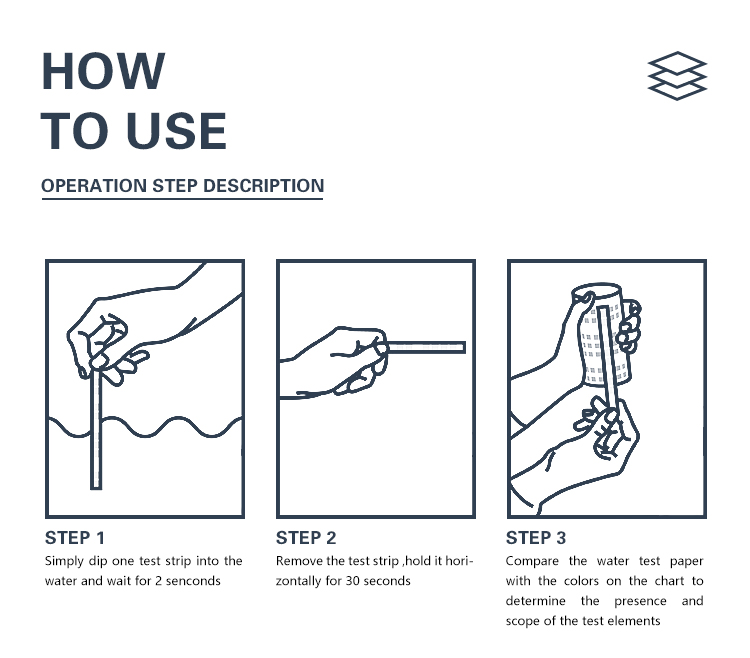 HOW
TO USE

OPERATION STEP DESCRIPTION

STEP 1
Simply dip one test strip into the water and wait for 2 senconds

STEP 2
Remove the test strip ,hold it horizontally for 30 seconds

STEP 3
Compare the water test paper with the colors on the chart to determine the presence and scope of the test elements