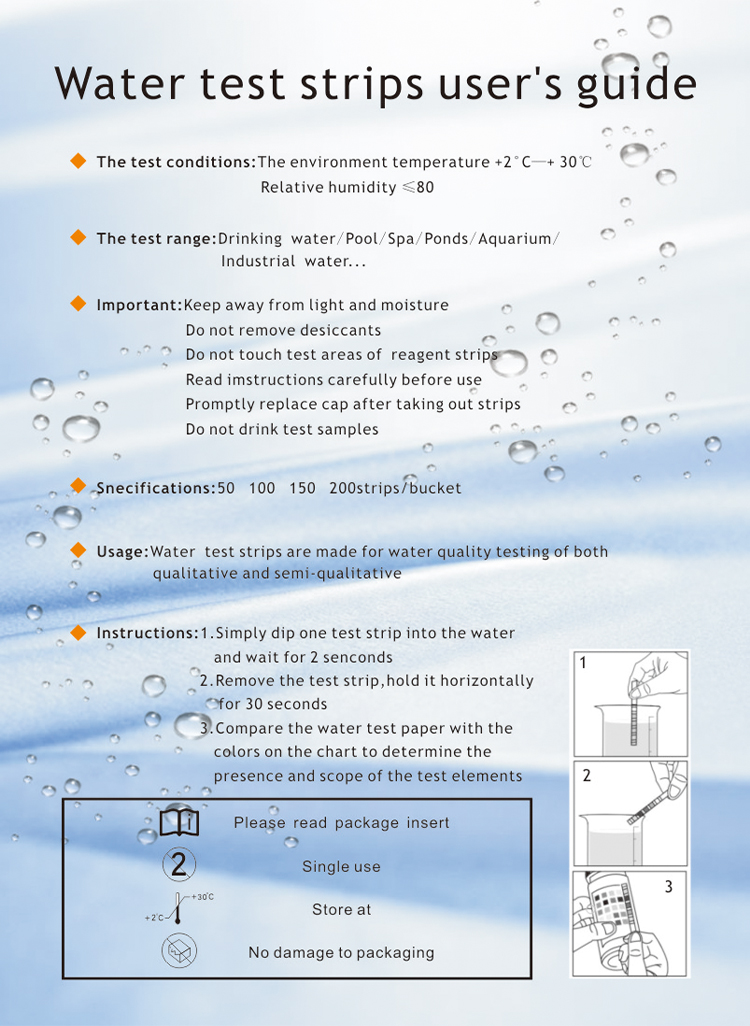 Water test strips user's guide

The test conditions: The environment temperature +2°C—+ 30℃
Relative humidity ≤80

The test range: Drinking water/Pool/Spa/Ponds/Aquarium/ Industrial water...

Important: Keep away from light and moisture
Do not remove desiccants
Do not touch test areas of reagent strips
Read imstructions carefully before use
Promptly replace cap after taking out strips
Do not drink test samples

Snecifications: 50 100 150 200strips/bucket

Usage: Water test strips are made for water quality testing of both qualitative and semi-qualitative

Instructions: 1. Simply dip one test strip into the water and wait for 2 senconds
2. Remove the test strip, hold it horizontally for 30 seconds
3. Compare the water test paper with the colors on the chart to determine the presence and scope of the test elements

1
2
3

Please read package insert
2
Single use
+30℃
+2℃
Store at
No damage to packaging