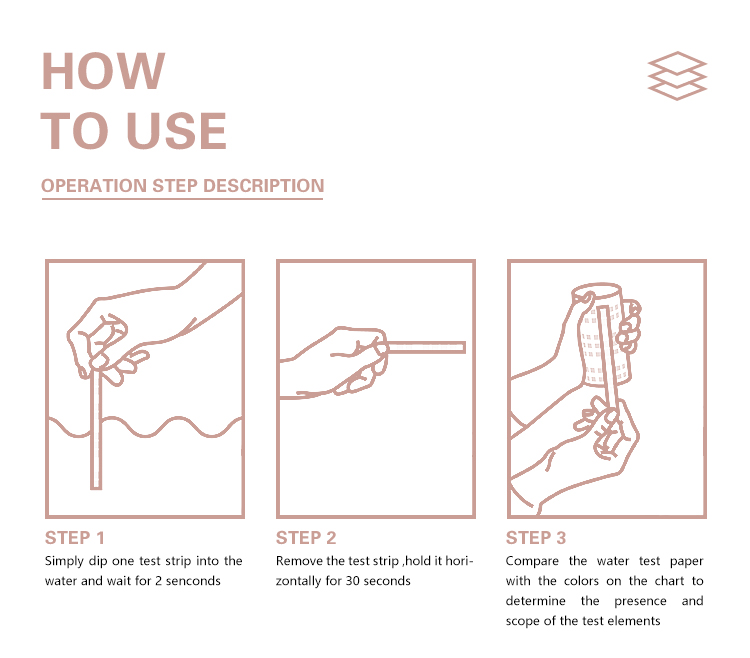 HOW
TO USE

OPERATION STEP DESCRIPTION

STEP 1
Simply dip one test strip into the water and wait for 2 senconds

STEP 2
Remove the test strip ,hold it horizontally for 30 seconds

STEP 3
Compare the water test paper with the colors on the chart to determine the presence and scope of the test elements