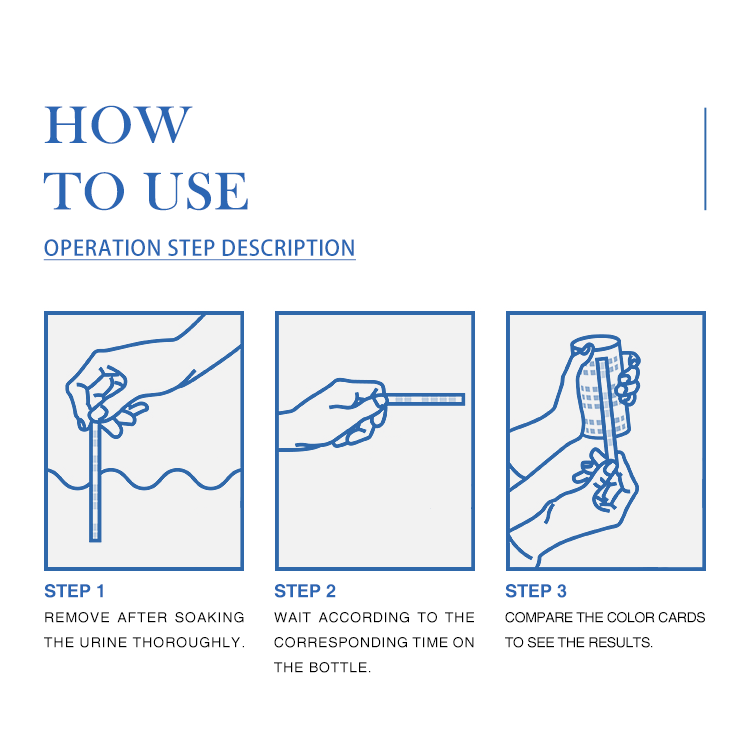 HOW
TO USE

OPERATION STEP DESCRIPTION

STEP 1
REMOVE AFTER SOAKING THE URINE THOROUGHLY.

STEP 2
WAIT ACCORDING TO THE CORRESPONDING TIME ON THE BOTTLE.

STEP 3
COMPARE THE COLOR CARDS TO SEE THE RESULTS.