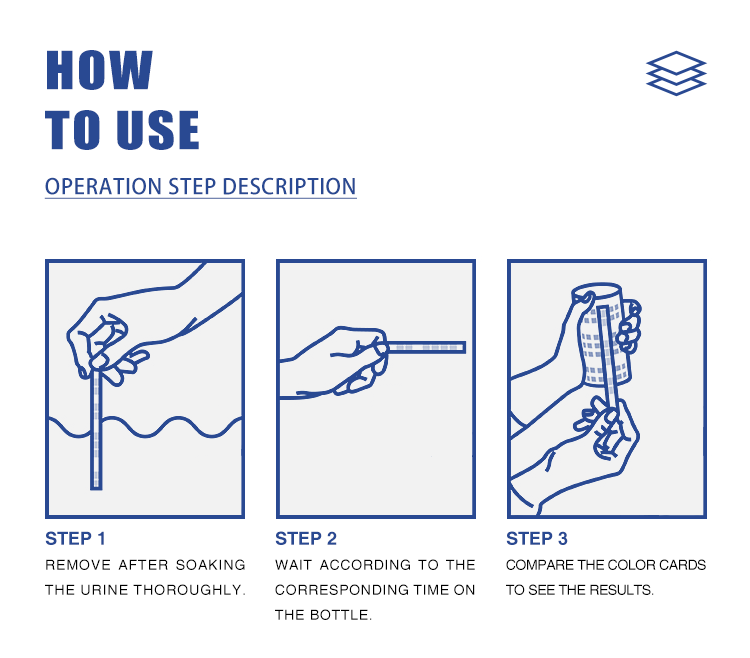 HOW
TO USE

OPERATION STEP DESCRIPTION

STEP 1
REMOVE AFTER SOAKING THE URINE THOROUGHLY.

STEP 2
WAIT ACCORDING TO THE CORRESPONDING TIME ON THE BOTTLE.

STEP 3
COMPARE THE COLOR CARDS TO SEE THE RESULTS.