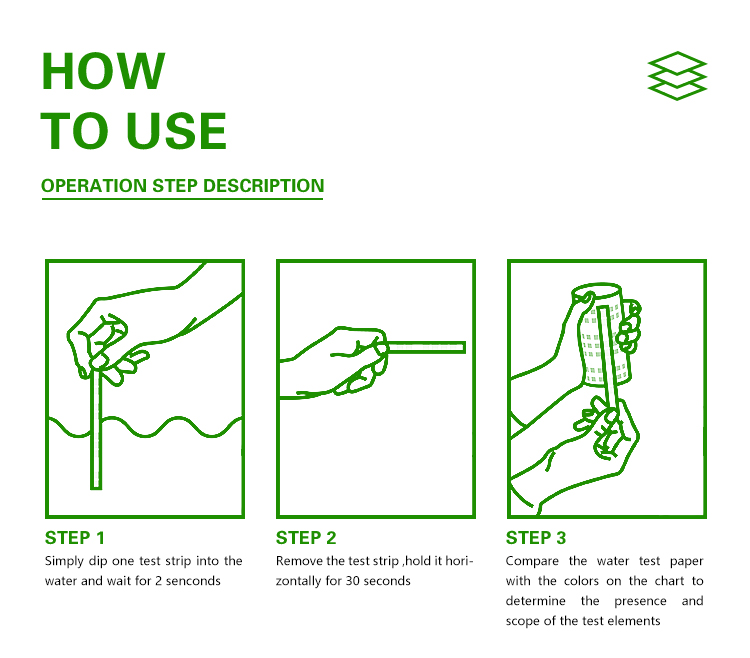 HOW
TO USE

OPERATION STEP DESCRIPTION

STEP 1
Simply dip one test strip into the water and wait for 2 senconds

STEP 2
Remove the test strip ,hold it horizontally for 30 seconds

STEP 3
Compare the water test paper with the colors on the chart to determine the presence and scope of the test elements